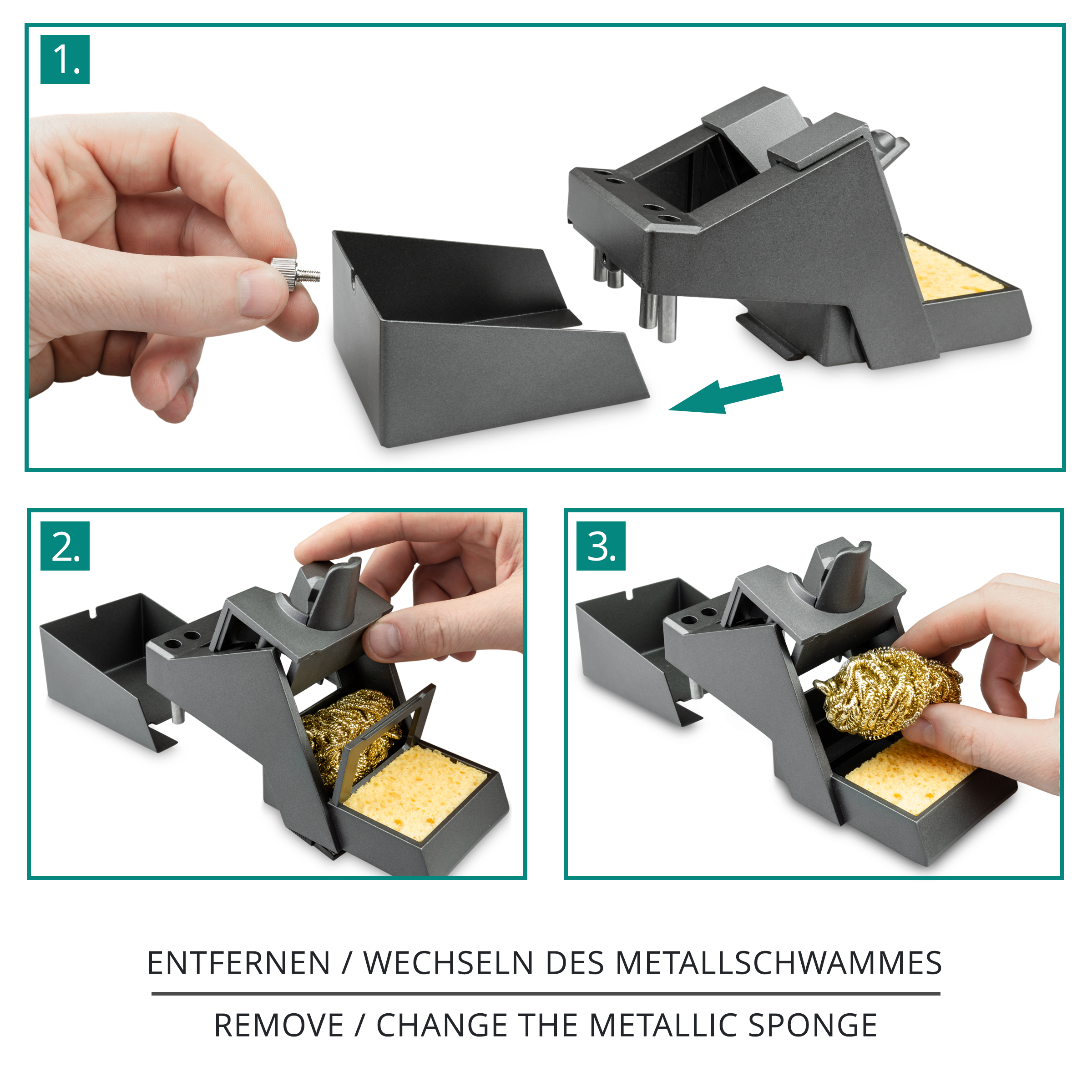 1.

2.

3.

ENTFERNEN / WECHSELN DES METALLSCHWAMMES

REMOVE / CHANGE THE METALLIC SPONGE