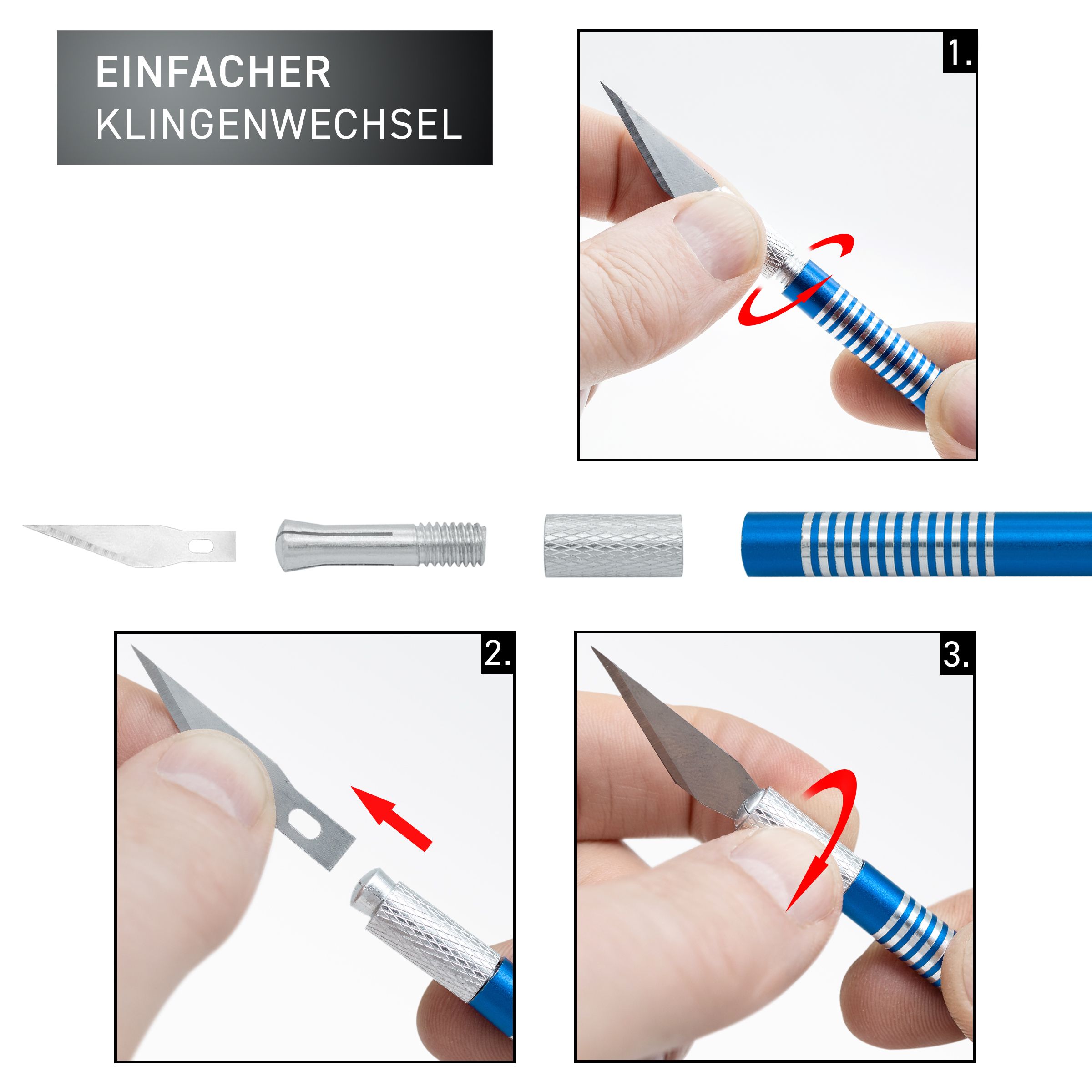 EINFACHER
KLINGENWECHSEL

1.

2.

3.