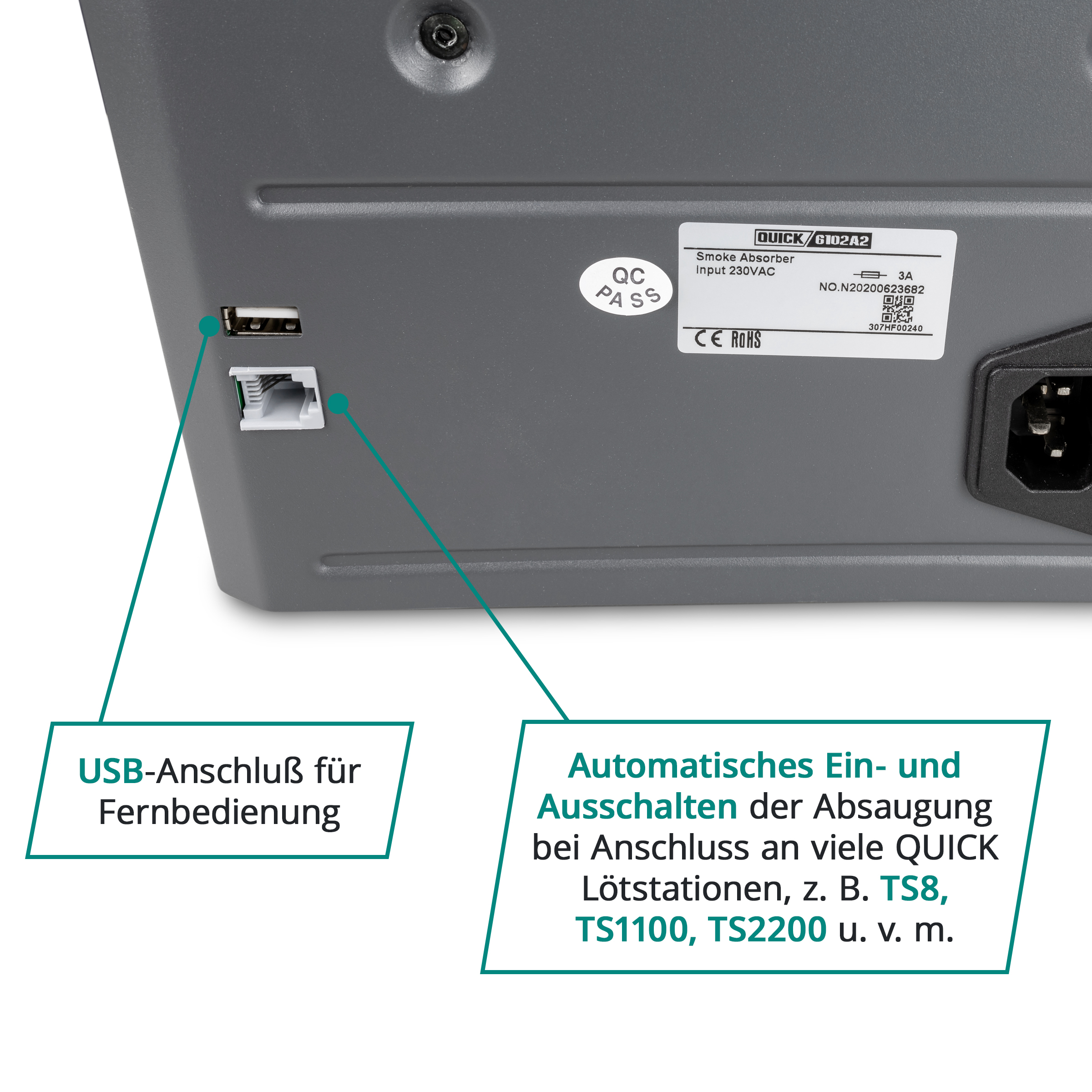 QC PASS

QUICK 6102A2
Smoke Absorber
Input 230VAC
3A
NO.N20200623682
307HF00240
CE RoHS

USB-Anschluß für Fernbedienung

Automatisches Ein- und Ausschalten der Absaugung bei Anschluss an viele QUICK Lötstationen, z. B. TS8, TS1100, TS2200 u. v. m.