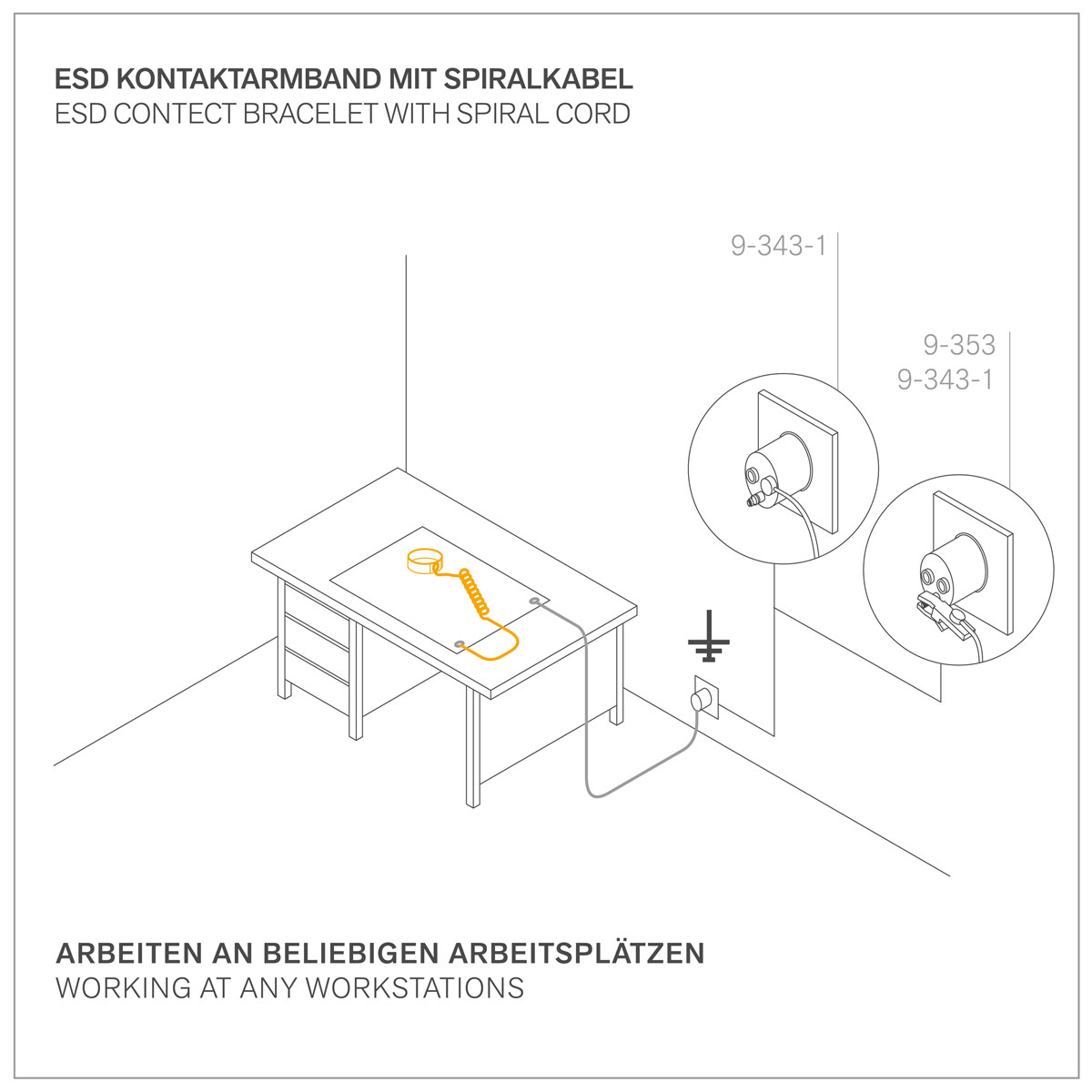 ESD KONTAKTARMBAND MIT SPIRALKABEL
ESD CONTECT BRACELET WITH SPIRAL CORD

9-343-1

9-353
9-343-1

ARBEITEN AN BELIEBIGEN ARBEITSPLÄTZEN
WORKING AT ANY WORKSTATIONS